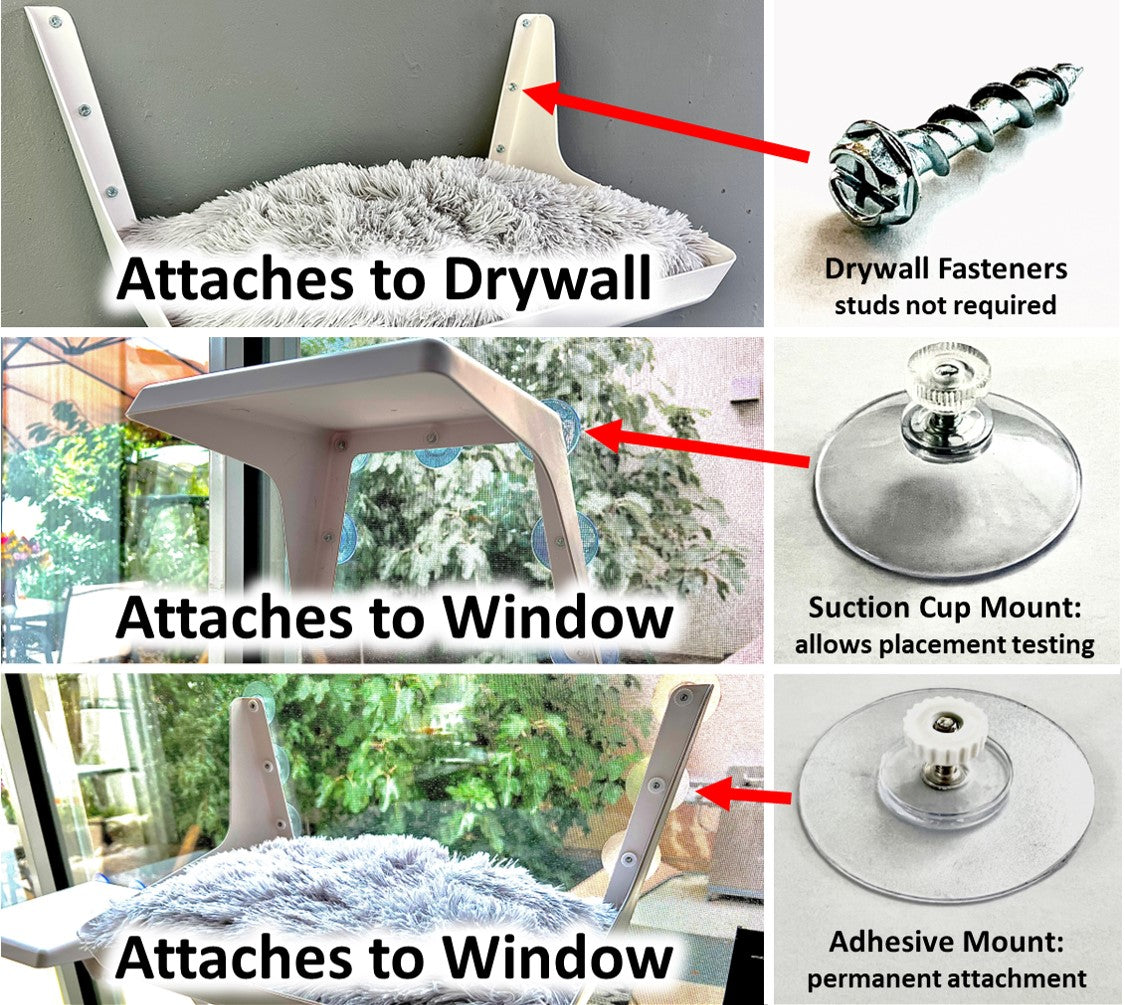 Attaches to Drywall

Drywall Fasteners
studs not required

Attaches to Window

Suction Cup Mount:
allows placement testing

Attaches to Window

Adhesive Mount:
permanent attachment